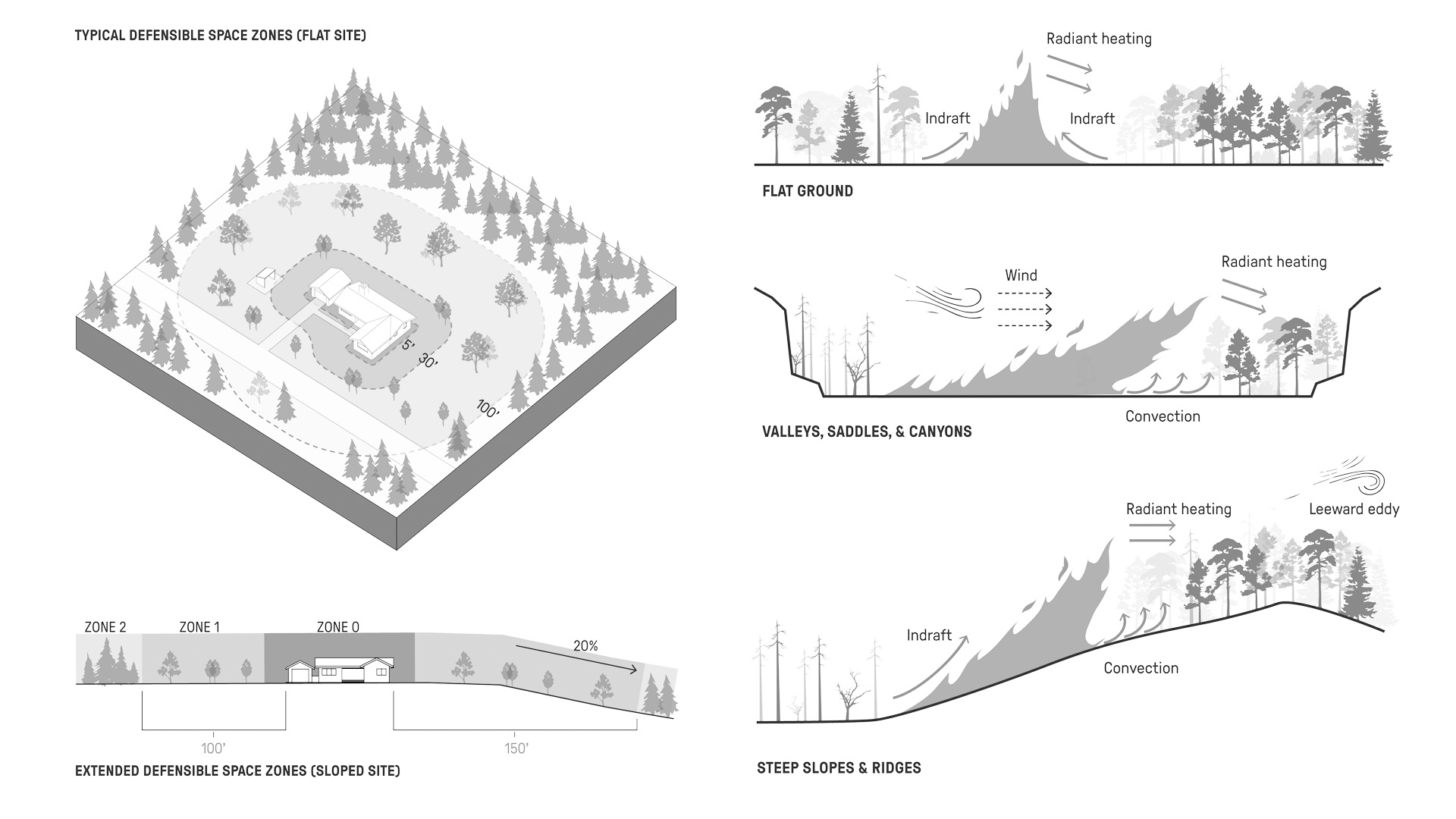 TYPICAL DEFENSIBLE SPACE ZONES (FLAT SITE)

5'
30'
100'

ZONE 2
ZONE 1
ZONE 0
20%
100'
150'

EXTENDED DEFENSIBLE SPACE ZONES (SLOPED SITE)

Radiant heating
Indraft
Indraft

FLAT GROUND

Wind
Radiant heating
Convection

VALLEYS, SADDLES, & CANYONS

Radiant heating
Leeward eddy
Indraft
Convection

STEEP SLOPES & RIDGES